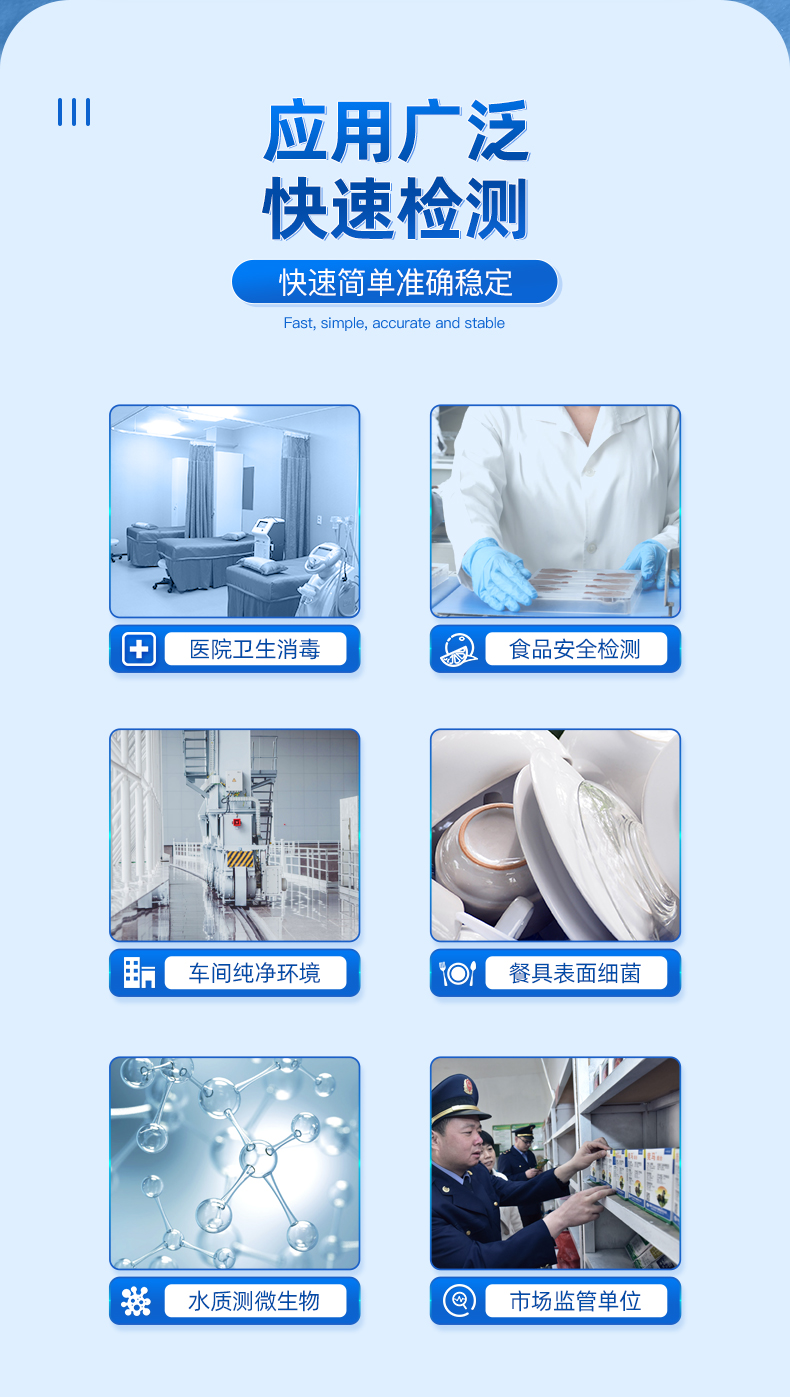 应用广泛
快速检测

快速简单准确稳定

Fast, simple, accurate and stable

医院卫生消毒

食品安全检测

车间纯净环境

餐具表面细菌

水质测微生物

市场监管单位